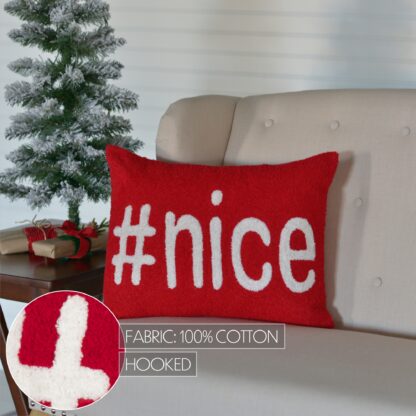 #nice

FABRIC: 100% COTTON

HOOKED